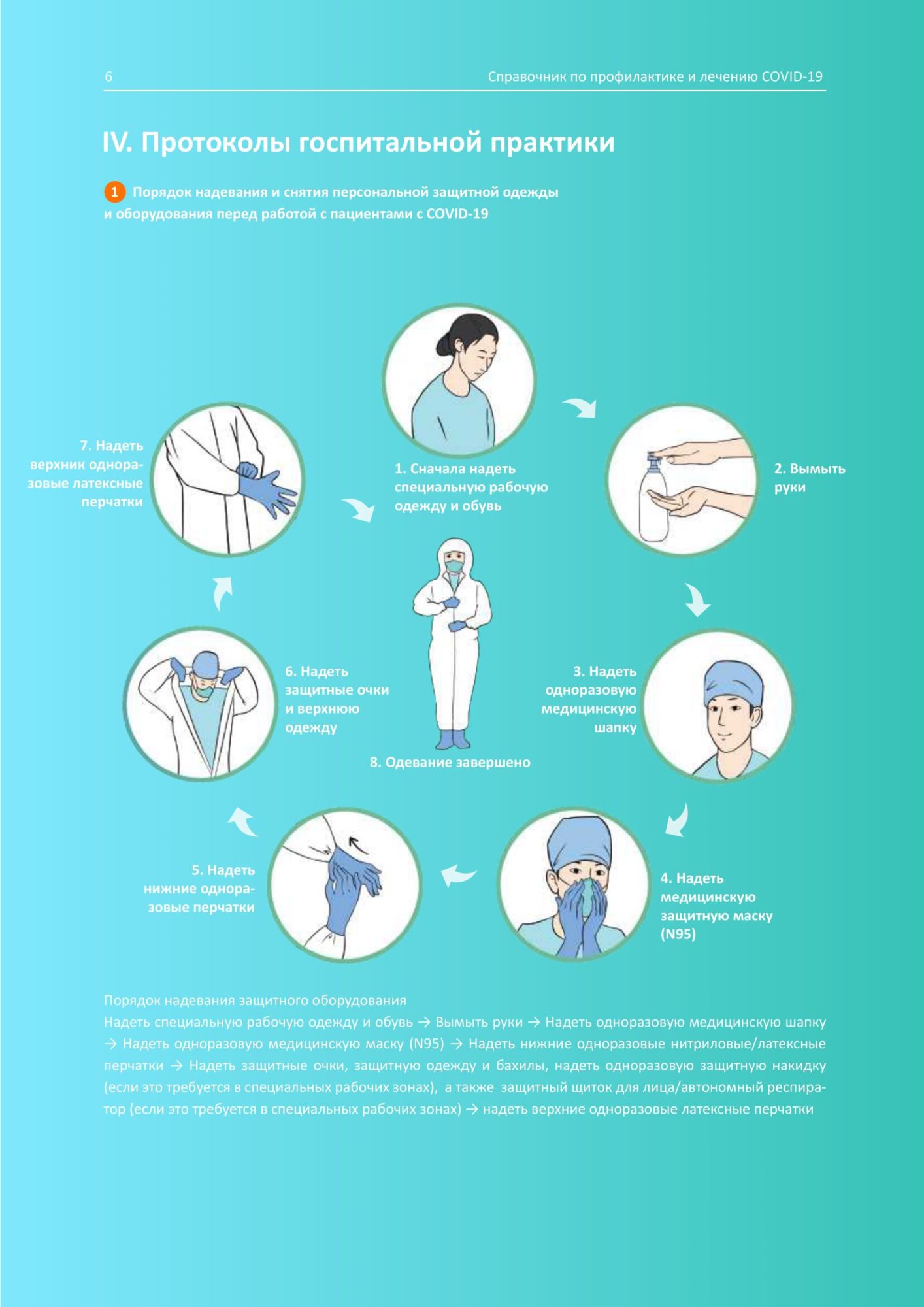 6

Справочник по профилактике и лечению COVID-19

IV. Протоколы госпитальной практики

1 Порядок надевания и снятия персональной защитной одежды и оборудования перед работой с пациентами с COVID-19

1. Сначала надеть специальную рабочую одежду и обувь

2. Вымыть руки

3. Надеть одноразовую медицинскую шапку

4. Надеть медицинскую защитную маску (N95)

5. Надеть нижние одноразовые перчатки

6. Надеть защитные очки и верхнюю одежду

7. Надеть верхник одноразовые латексные перчатки

8. Одевание завершено

Порядок надевания защитного оборудования
Надеть специальную рабочую одежду и обувь → Вымыть руки → Надеть одноразовую медицинскую шапку → Надеть одноразовую медицинскую маску (N95) → Надеть нижние одноразовые нитриловые/латексные перчатки → Надеть защитные очки, защитную одежду и бахилы, надеть одноразовую защитную накидку (если это требуется в специальных рабочих зонах), а также защитный щиток для лица/автономный респиратор (если это требуется в специальных рабочих зонах) → надеть верхние одноразовые латексные перчатки